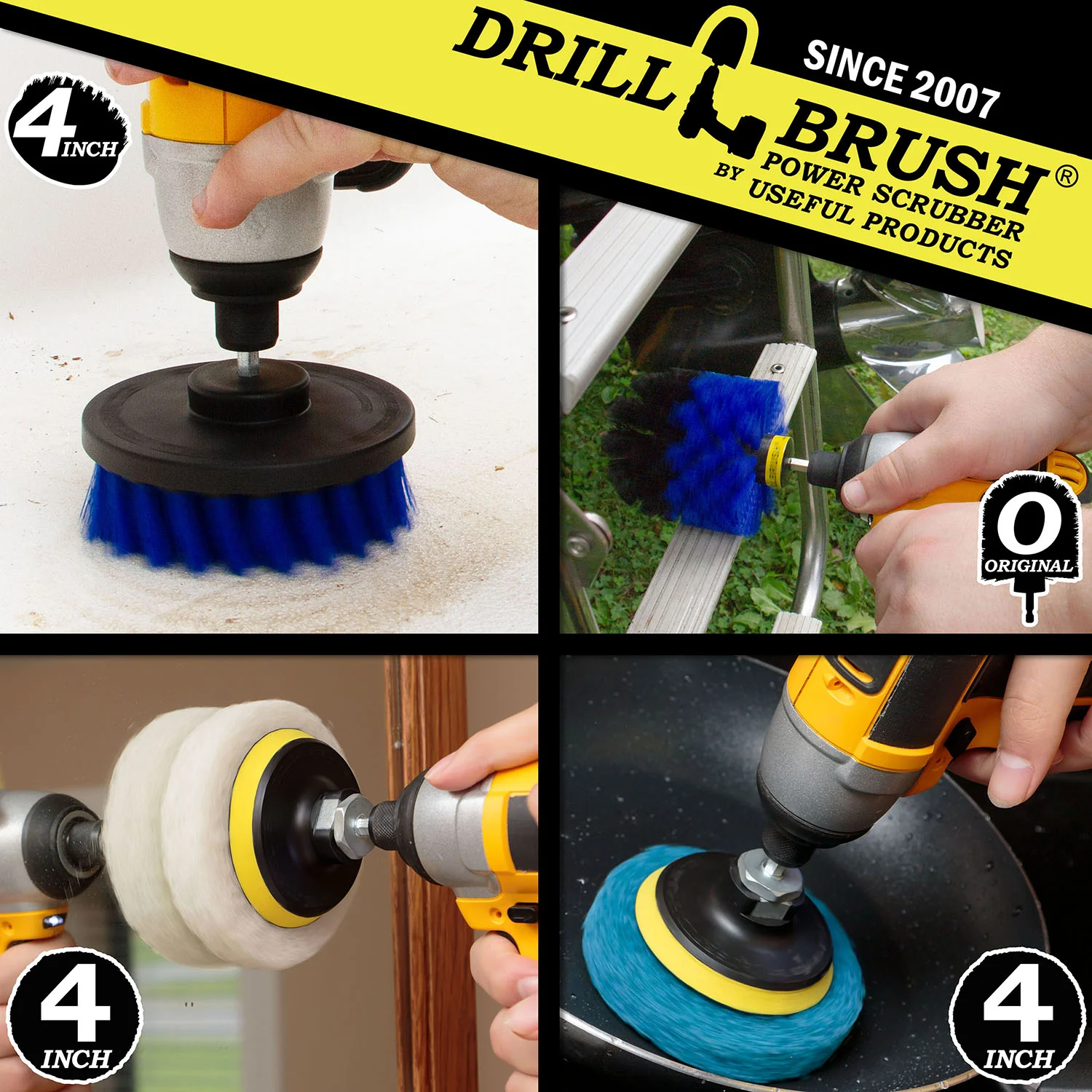 DRILL BRUSH®
SINCE 2007
POWER SCRUBBER
BY USEFUL PRODUCTS

4 INCH

O
ORIGINAL

4
INCH

4
INCH