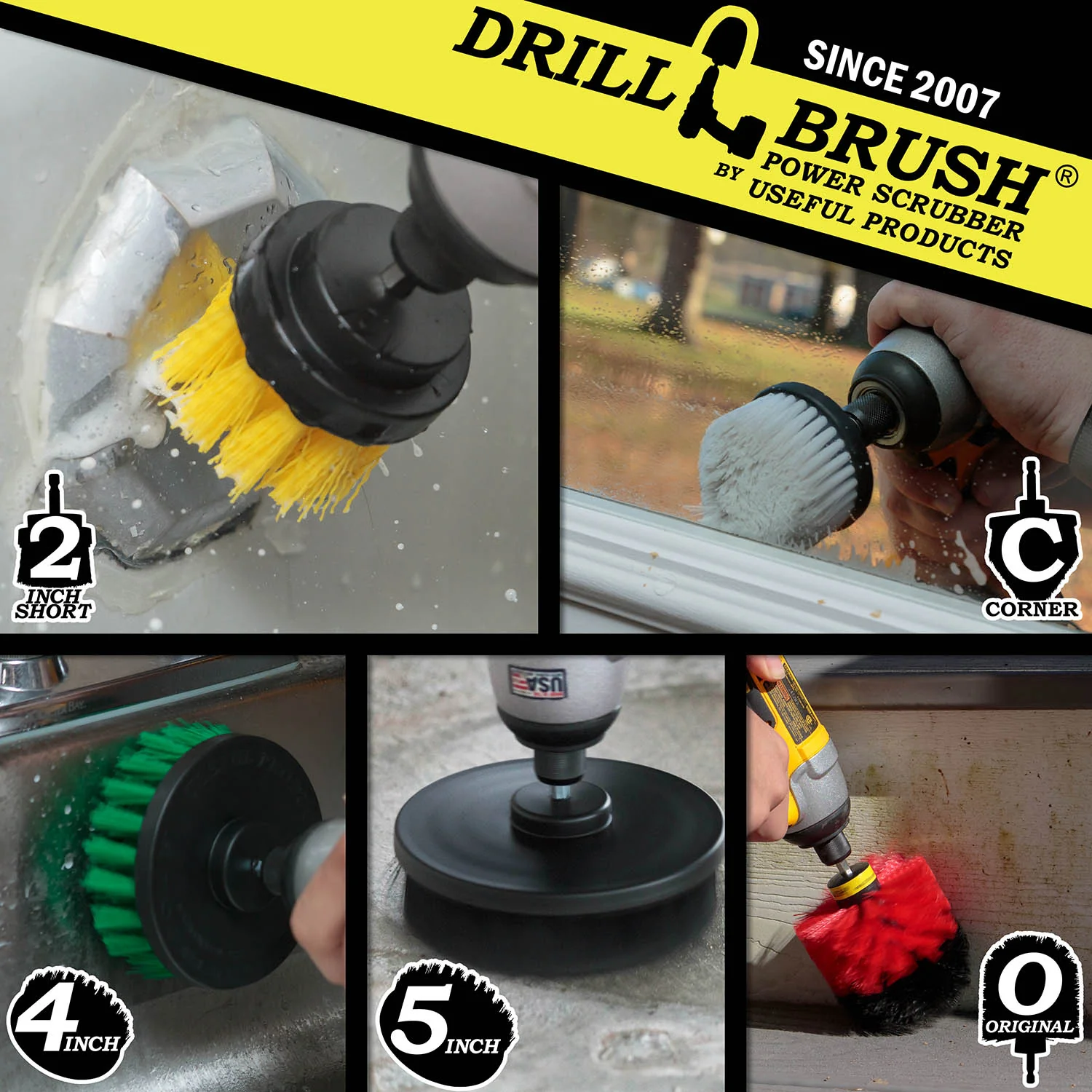 DRILL BRUSH®
SINCE 2007
POWER SCRUBBER
BY USEFUL PRODUCTS

2 INCH SHORT

C CORNER

USA

4 INCH

5 INCH

O ORIGINAL